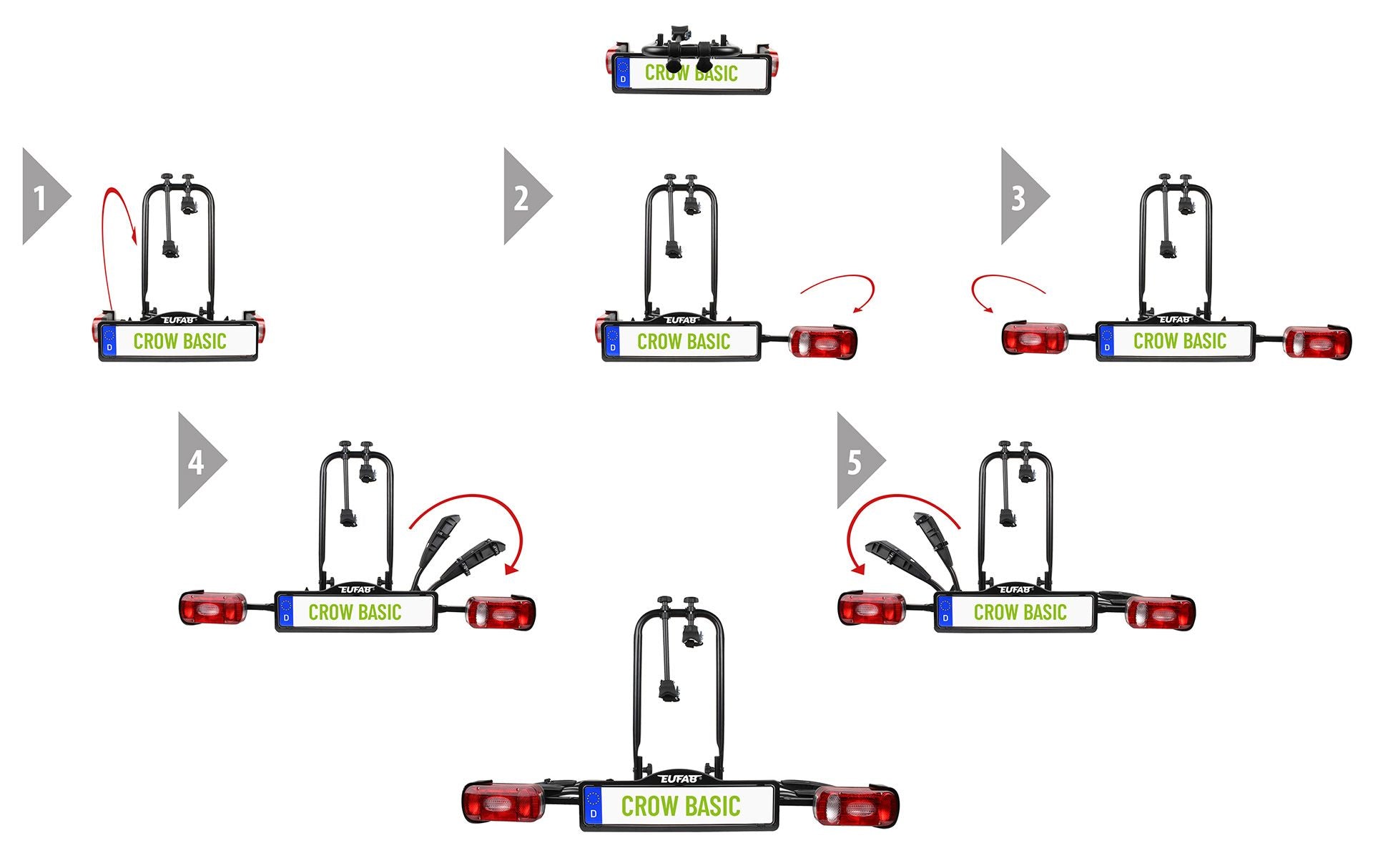 D CROW BASIC

1

EUFAB

D CROW BASIC

2

EUFAB

D CROW BASIC

3

EUFAB

D CROW BASIC

4

EUFAB

D CROW BASIC

5

EUFAB

D CROW BASIC

EUFAB

D CROW BASIC